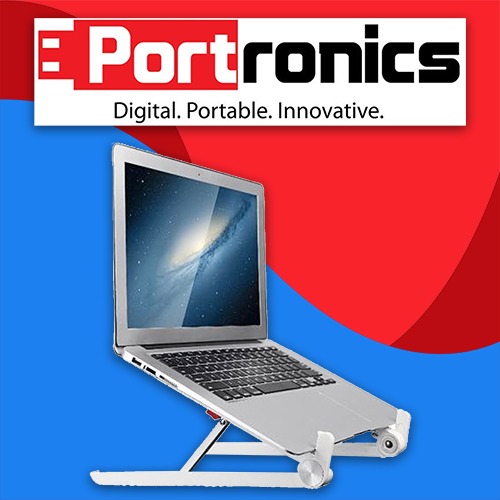 Portronics
Digital. Portable. Innovative.