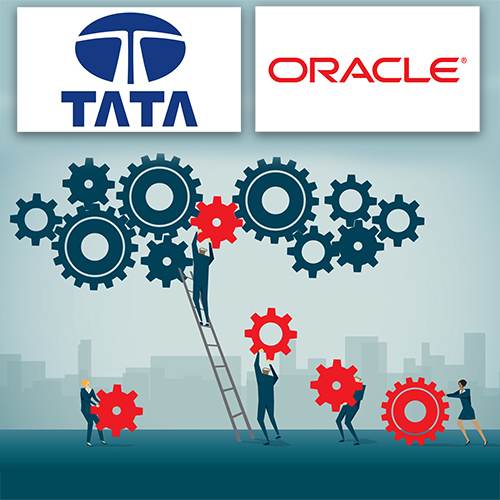 TATA

ORACLE®