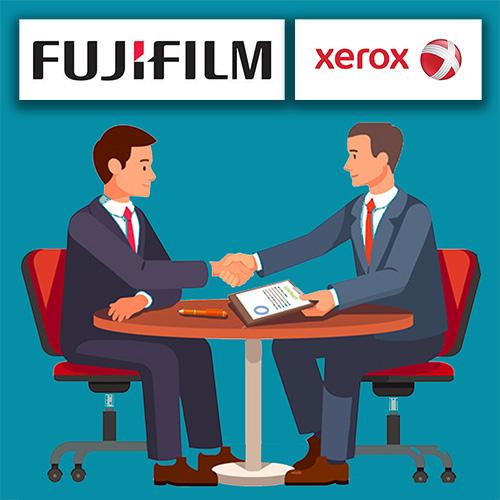 FUJIFILM

xerox