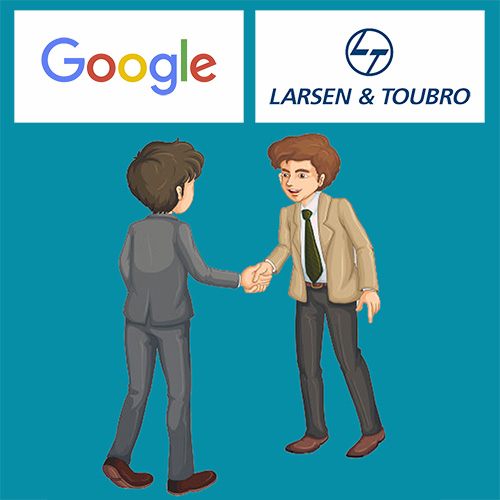 Google

LT
LARSEN & TOUBRO