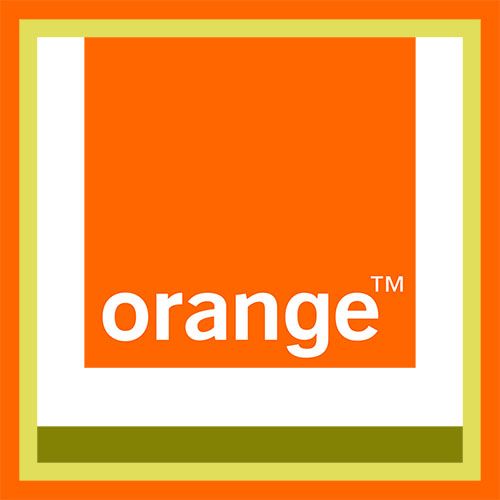 orange™