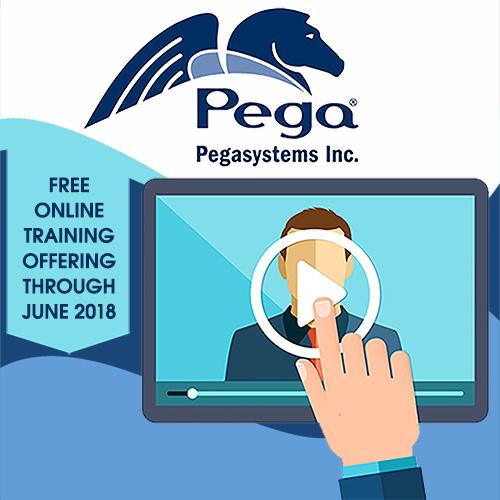 Pega®
Pegasystems Inc.

FREE ONLINE TRAINING OFFERING THROUGH JUNE 2018