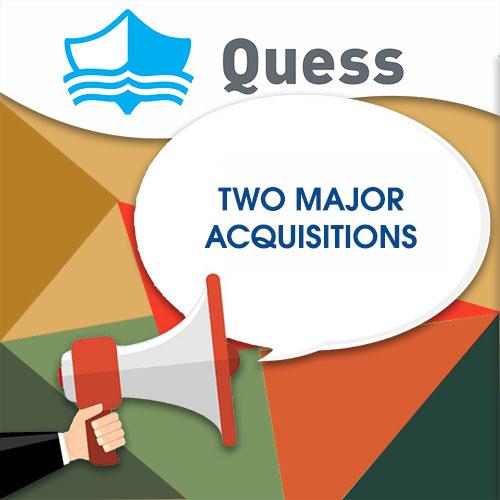 Quess

TWO MAJOR ACQUISITIONS