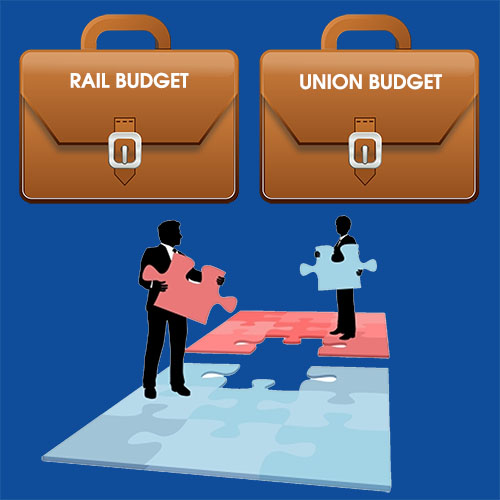 RAIL BUDGET

UNION BUDGET