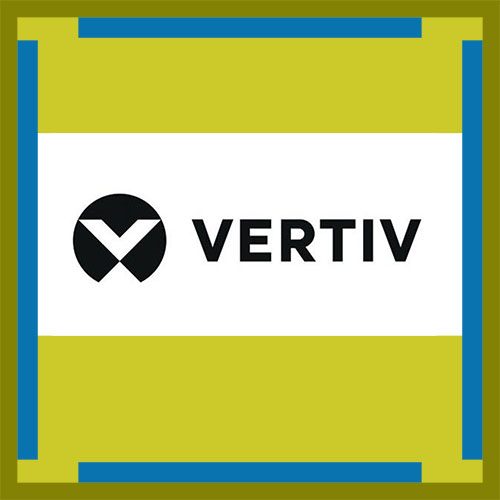 VERTIV