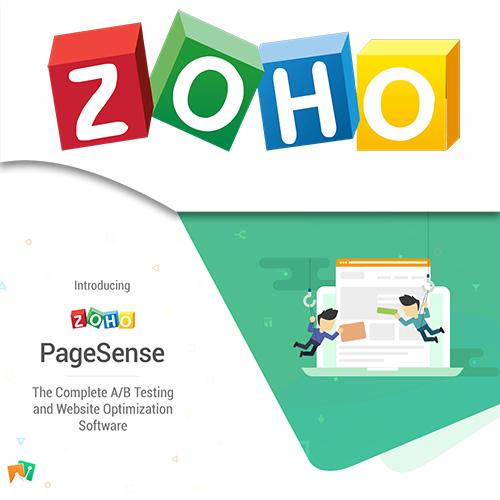 ZOHO

Introducing

ZOHO

PageSense

The Complete A/B Testing and Website Optimization Software