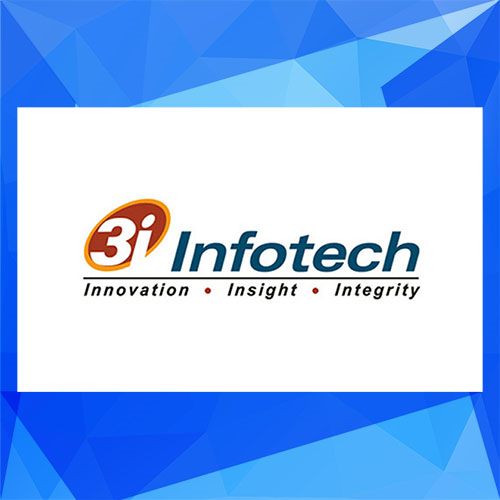 3i Infotech
Innovation • Insight • Integrity