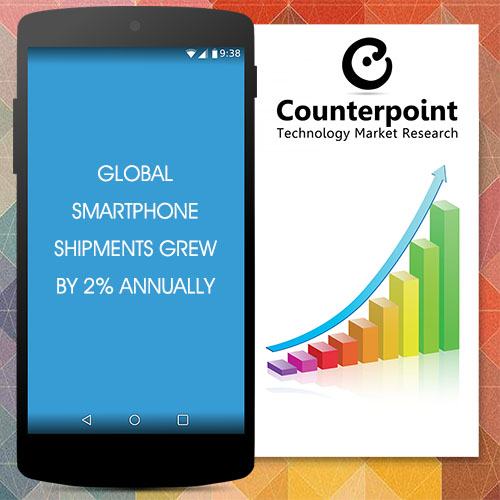 9:38

GLOBAL SMARTPHONE SHIPMENTS GREW BY 2% ANNUALLY

Counterpoint
Technology Market Research