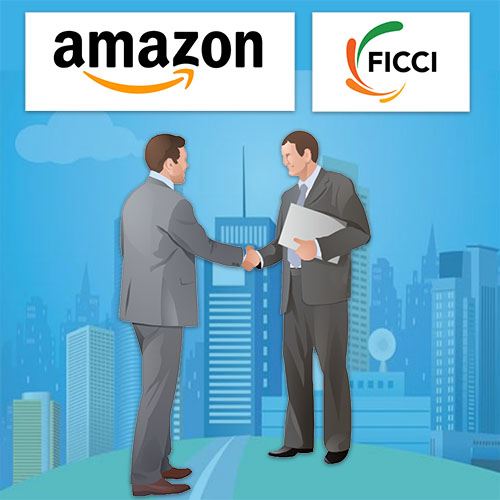 amazon

FICCI