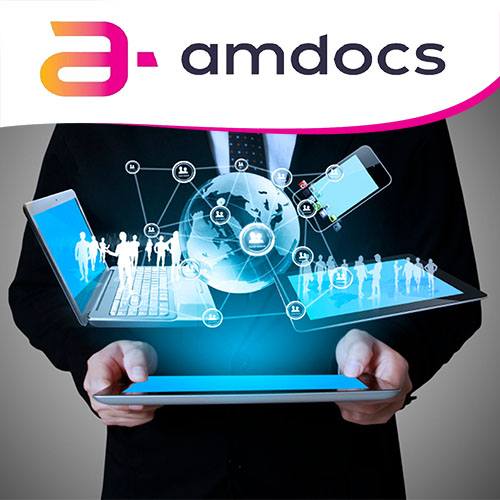 amdocs