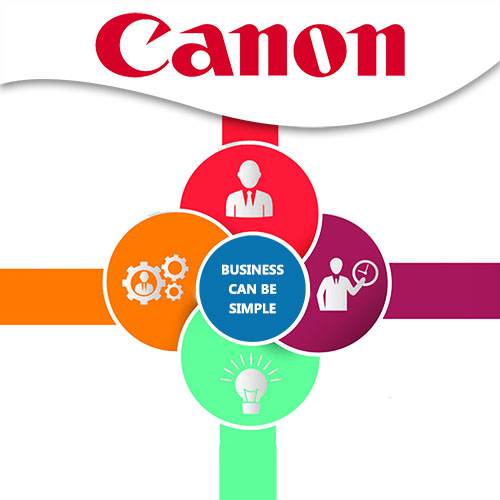 Canon

BUSINESS CAN BE SIMPLE