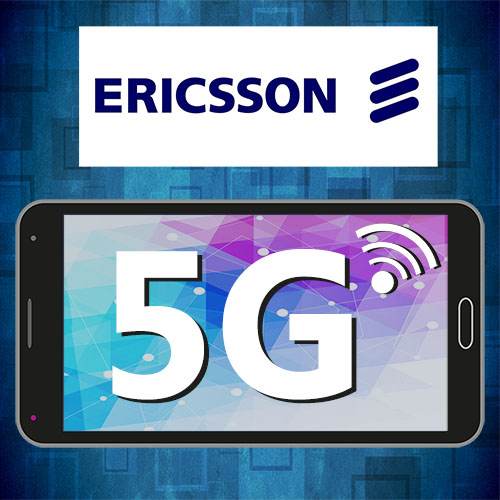 ERICSSON

5G