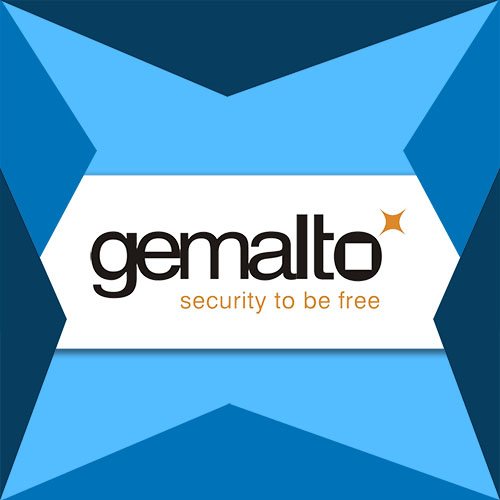 gemalto
security to be free