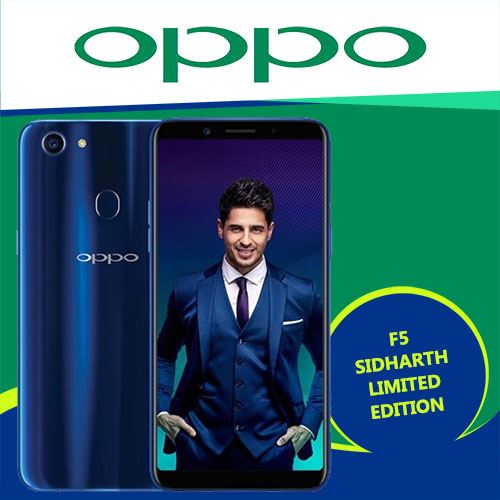 oppo

oppo

F5
SIDHARTH
LIMITED
EDITION