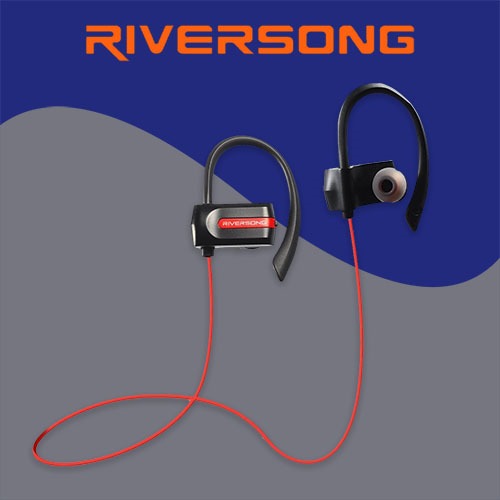 RIVERSONG

RIVERSONG