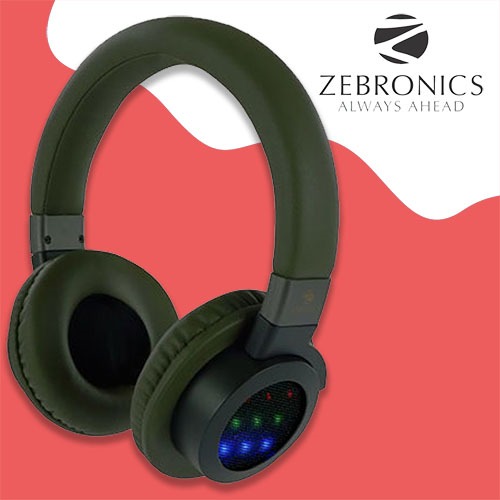 ZEBRONICS
ALWAYS AHEAD