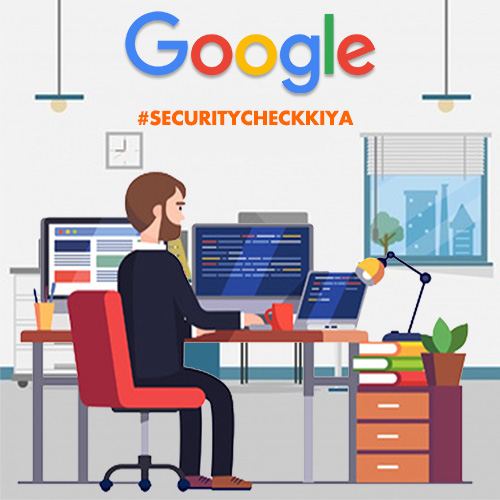 Google

#SECURITYCHECKKIYA