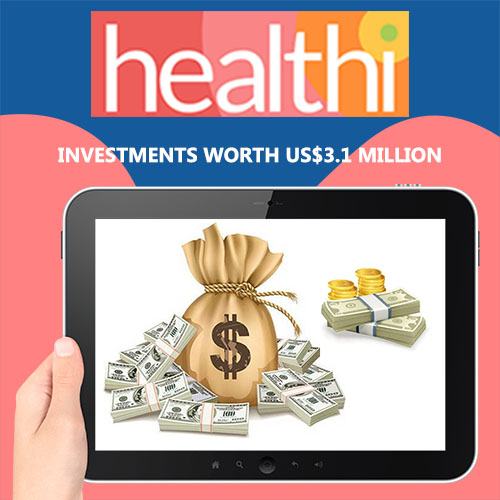 healthi

INVESTMENTS WORTH US$3.1 MILLION

$

100

100

100