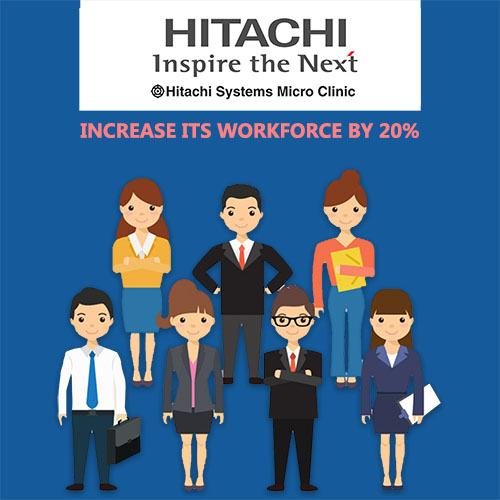 HITACHI
Inspire the Next

Hitachi Systems Micro Clinic

INCREASE ITS WORKFORCE BY 20%