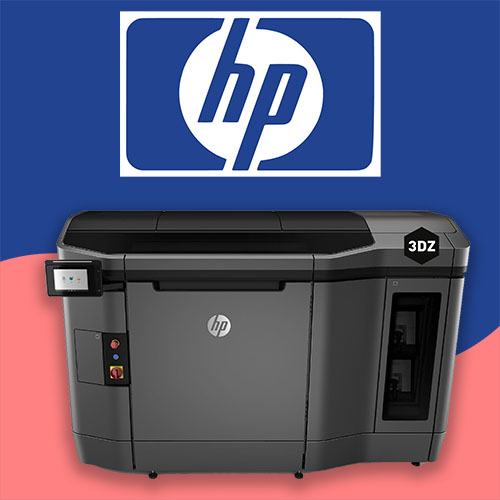 hp

3DZ

hp