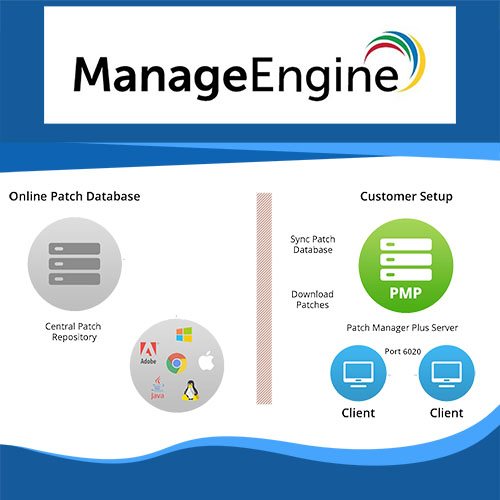 ManageEngine

Online Patch Database

Central Patch Repository

Adobe

Java

Customer Setup

Sync Patch Database

Download Patches

PMP

Patch Manager Plus Server

Port 6020

Client

Client