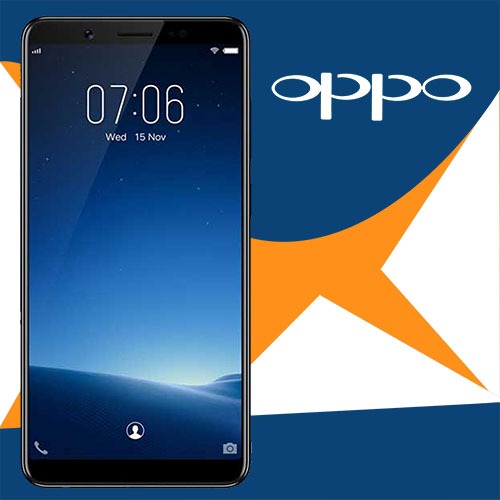 07:06
Wed 15 Nov

oppo