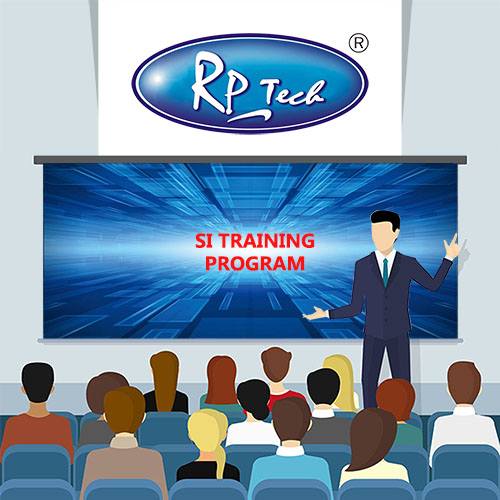 RP Tech ®

SI TRAINING PROGRAM