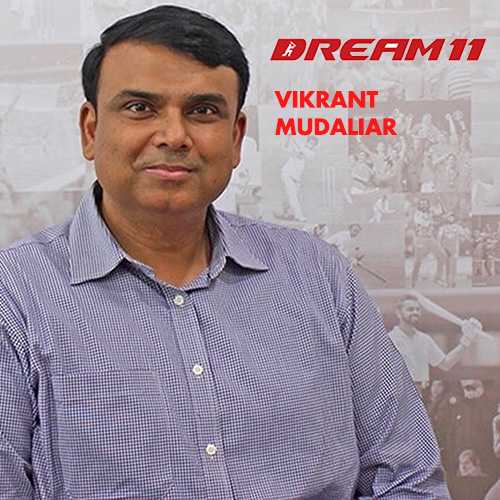 DREAM11

VIKRANT MUDALIAR