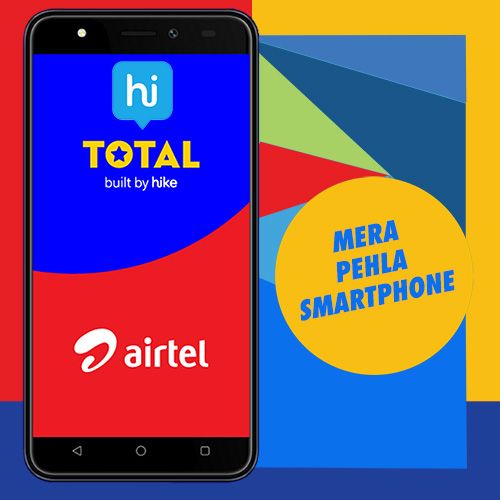 hi

TOTAL
built by hike

airtel

MERA
PEHLA
SMARTPHONE