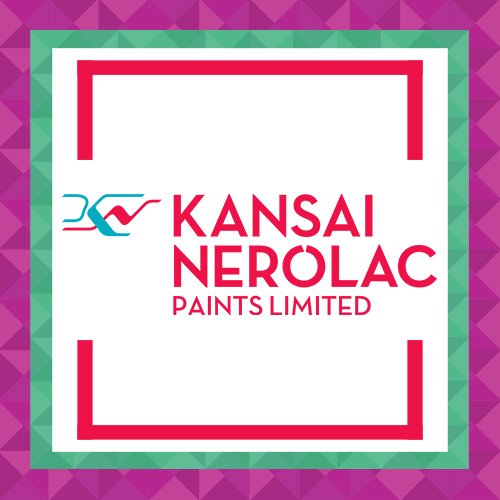 KANSAI
NEROLAC
PAINTS LIMITED