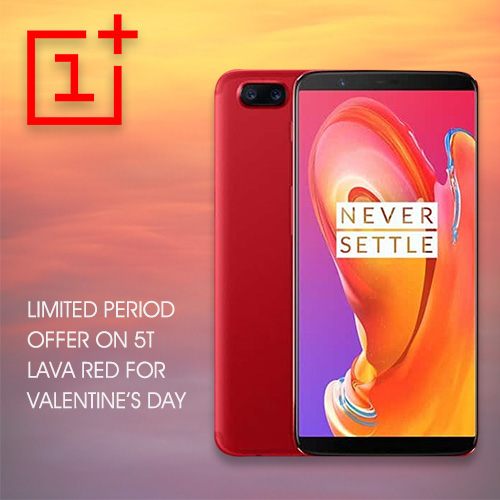 1+

NEVER
SETTLE

LIMITED PERIOD OFFER ON 5T LAVA RED FOR VALENTINE'S DAY