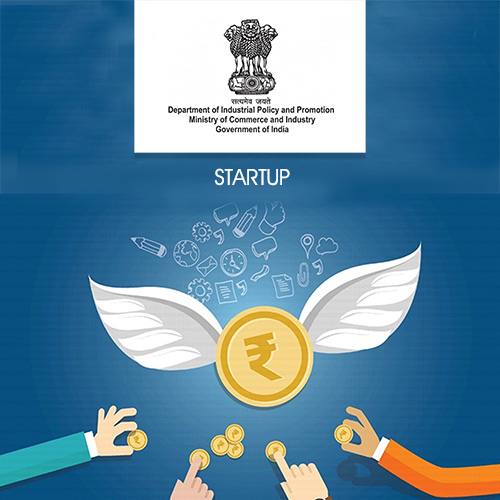 सत्यमेव जयते
Department of Industrial Policy and Promotion
Ministry of Commerce and Industry
Government of India

STARTUP

₹