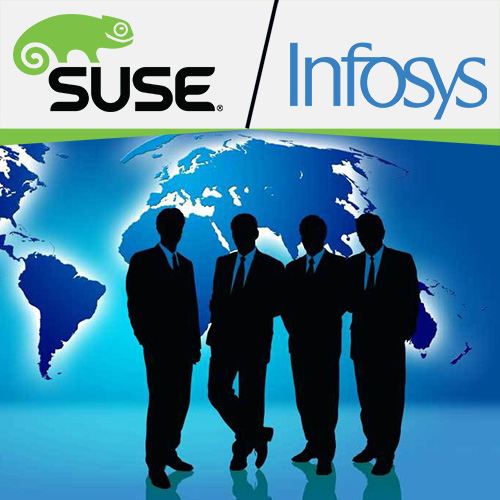 SUSE®

Infosys