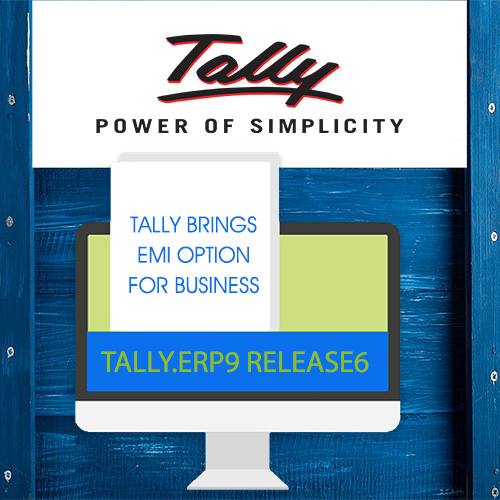 Tally
POWER OF SIMPLICITY

TALLY BRINGS
EMI OPTION
FOR BUSINESS

TALLY.ERP9 RELEASE6