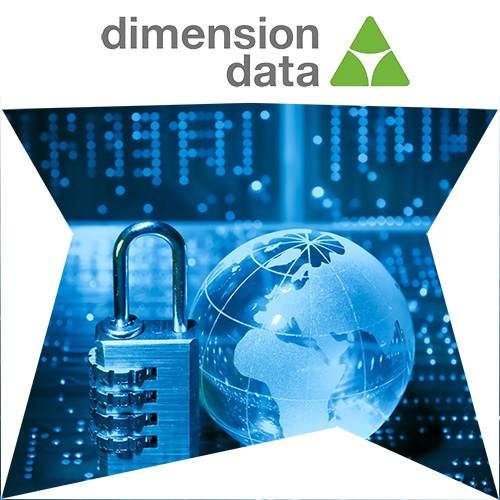 dimension data