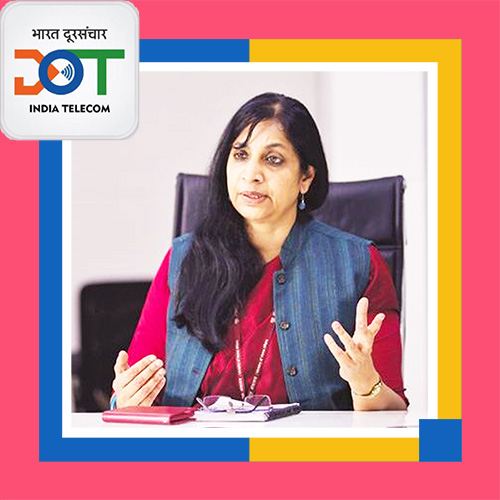 भारत दूरसंचार
DOT
INDIA TELECOM