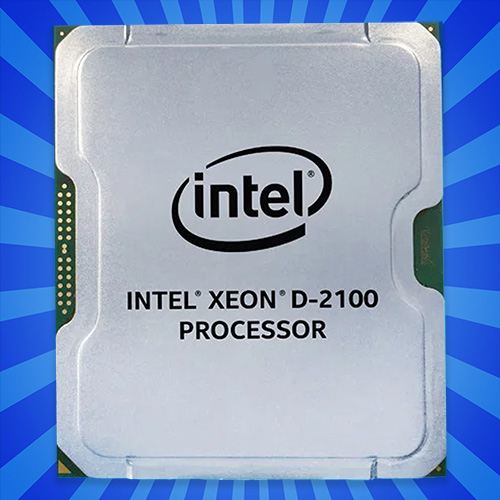 intel®

INTEL® XEON® D-2100
PROCESSOR