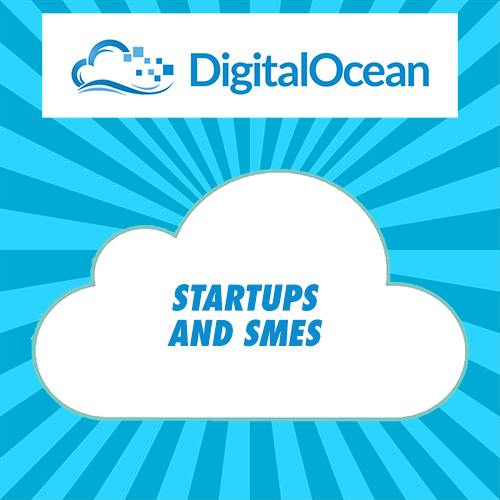 DigitalOcean

STARTUPS AND SMES