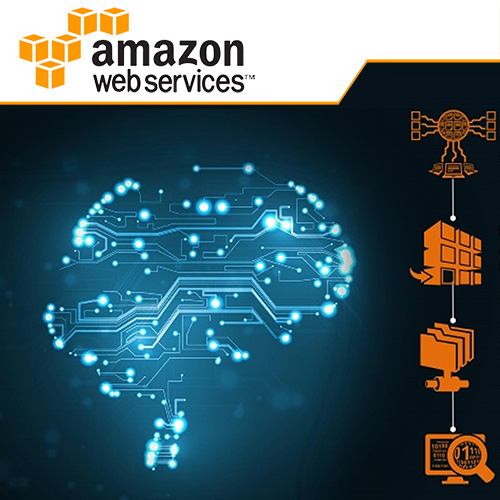 amazon
web services™