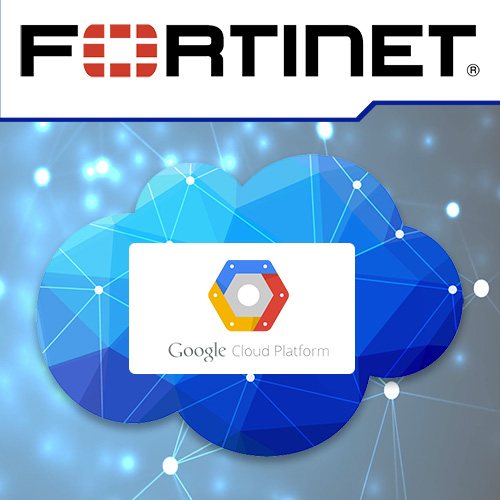 FORTINET®

Google Cloud Platform