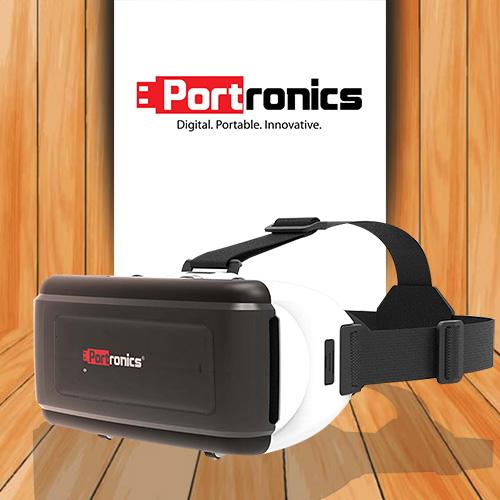 Portronics
Digital. Portable. Innovative.

Portronics®