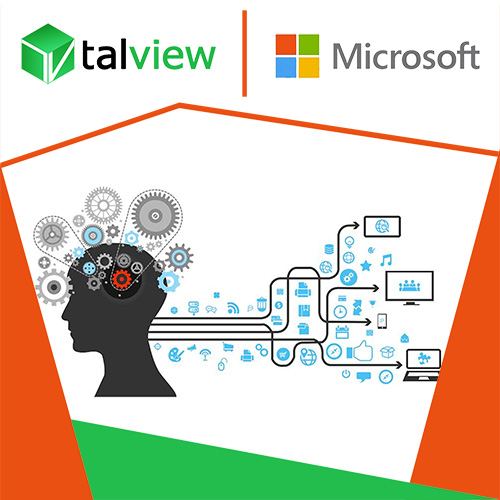 talview

Microsoft