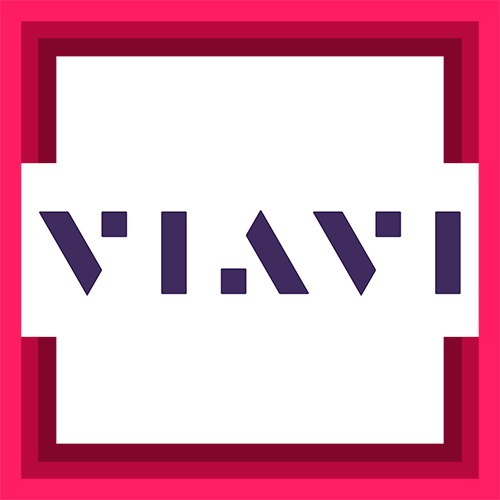 VIAVI