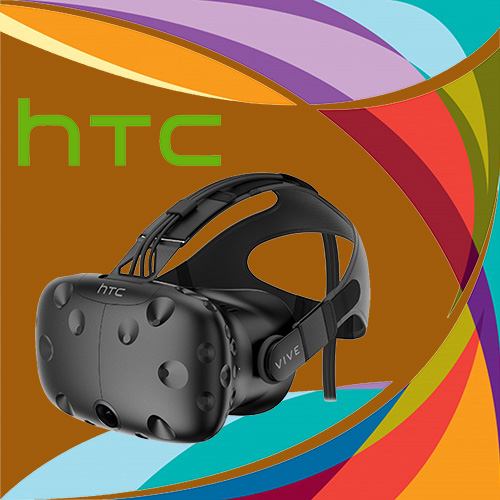 htc

htc

VIVE