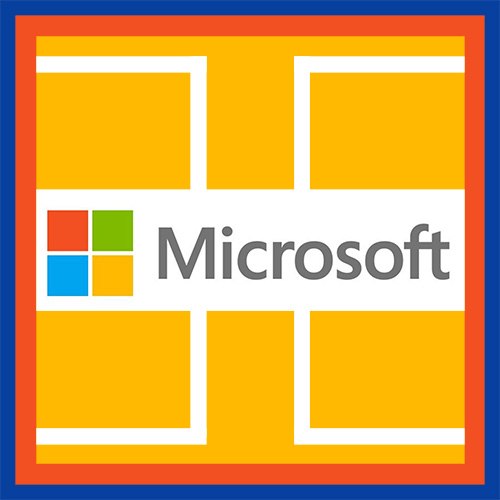 Microsoft