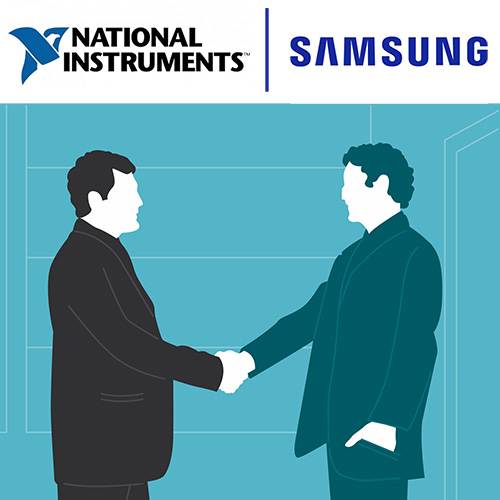 NATIONAL INSTRUMENTS™

SAMSUNG