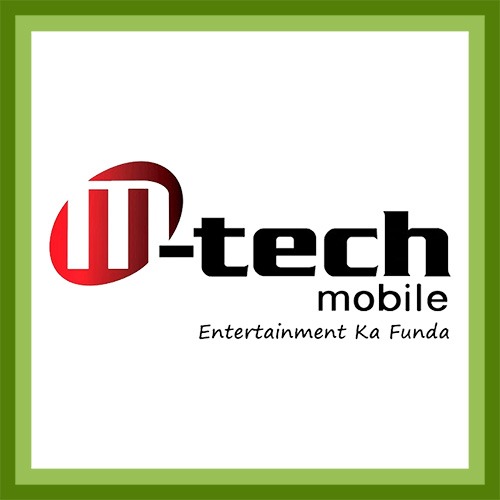 m-tech
mobile
Entertainment Ka Funda