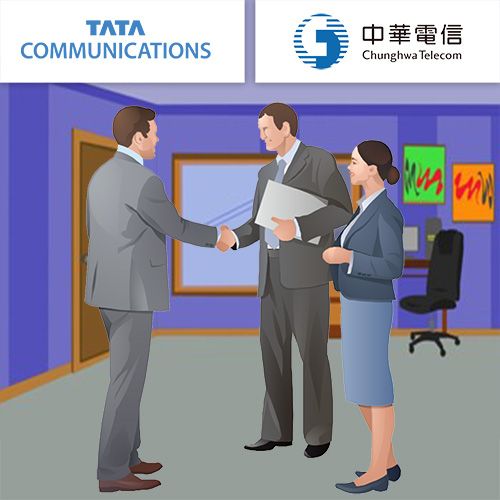 TATA
COMMUNICATIONS

中華電信
Chunghwa Telecom