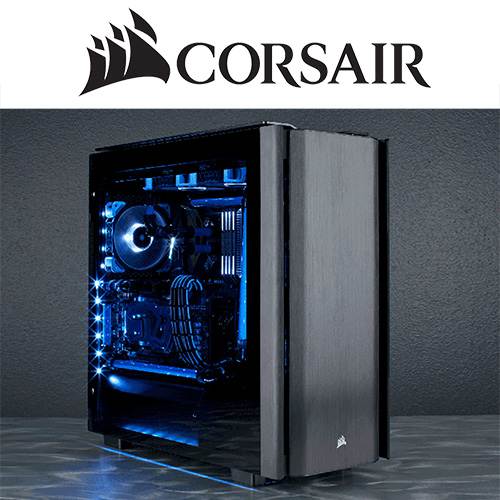 CORSAIR