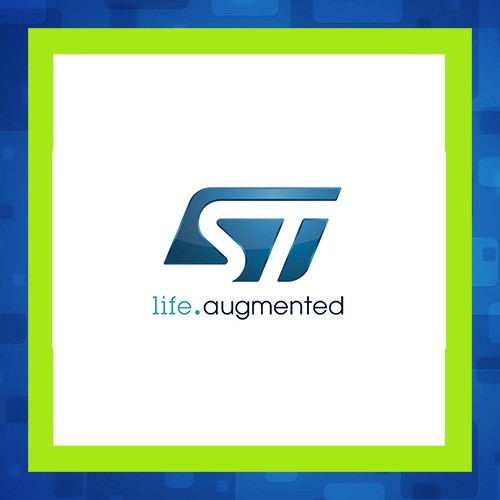 ST
life.augmented